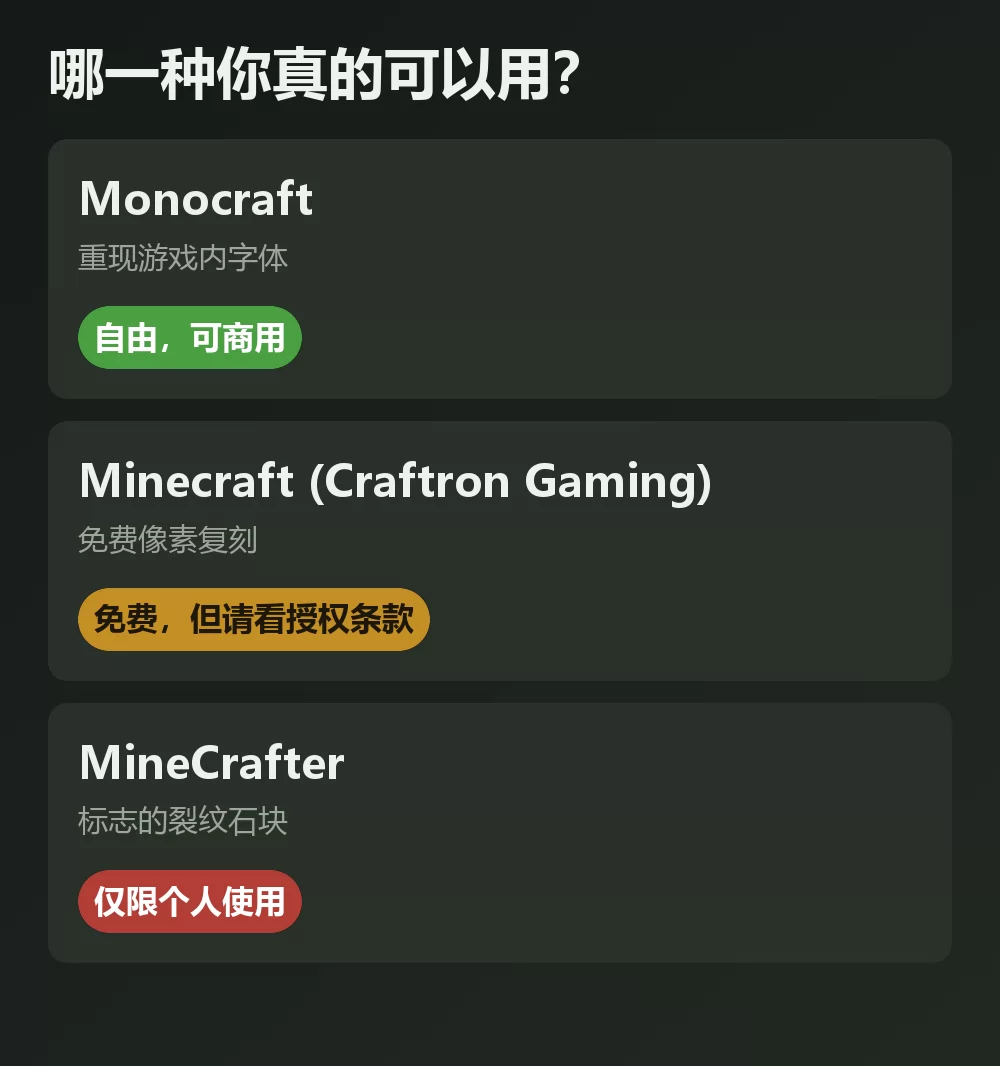 哪一种你真的可以用?

Monocraft

重现游戏内字体

自由，可商用

Minecraft (Craftron Gaming)

免费像素复刻

免费，但请看授权条款

MineCrafter

标志的裂纹石块

仅限个人使用