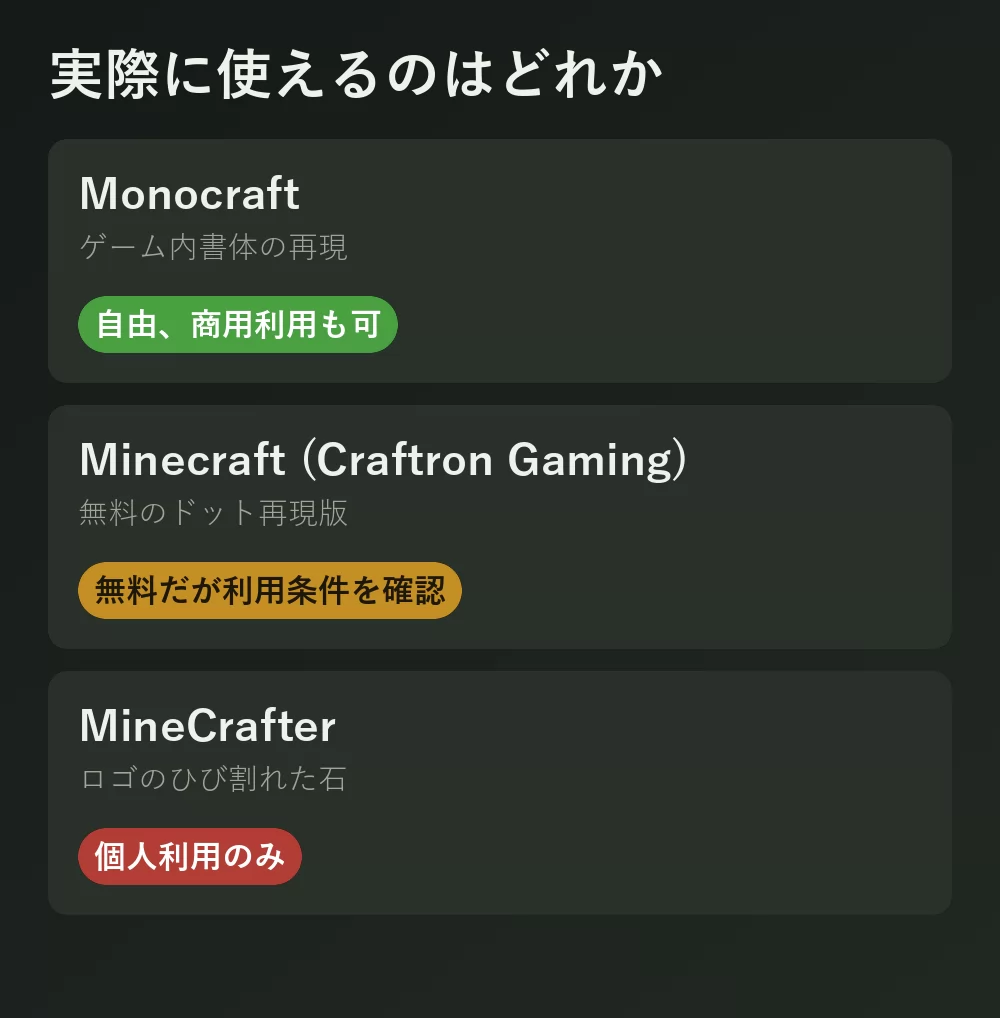 実際に使えるのはどれか

Monocraft
ゲーム内書体の再現
自由、商用利用も可

Minecraft (Craftron Gaming)
無料のドット再現版
無料だが利用条件を確認

MineCrafter
ロゴのひび割れた石
個人利用のみ