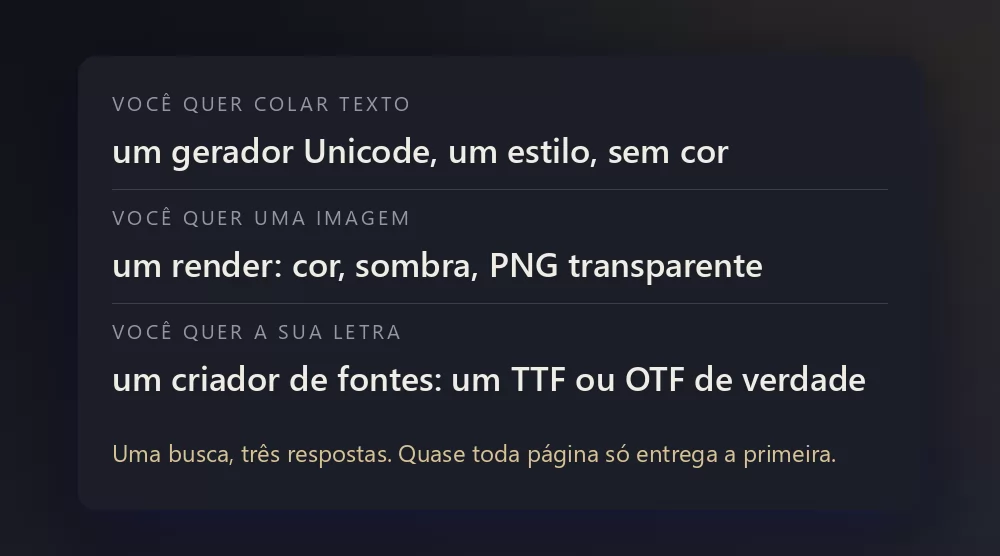 VOCÊ QUER COLAR TEXTO

um gerador Unicode, um estilo, sem cor

VOCÊ QUER UMA IMAGEM

um render: cor, sombra, PNG transparente

VOCÊ QUER A SUA LETRA

um criador de fontes: um TTF ou OTF de verdade

Uma busca, três respostas. Quase toda página só entrega a primeira.